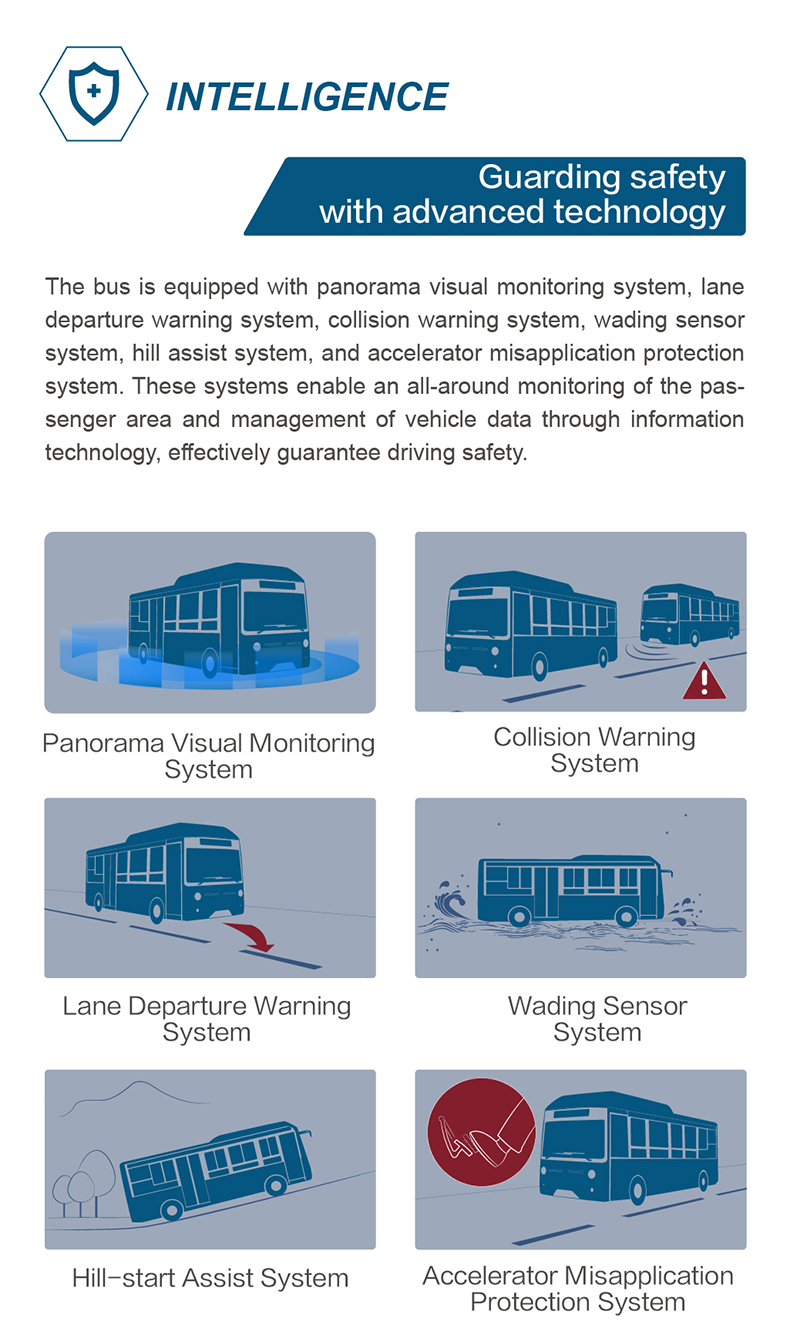 INTELLIGENCE

Guarding safety with advanced technology

The bus is equipped with panorama visual monitoring system, lane departure warning system, collision warning system, wading sensor system, hill assist system, and accelerator misapplication protection system. These systems enable an all-around monitoring of the passenger area and management of vehicle data through information technology, effectively guarantee driving safety.

Panorama Visual Monitoring System

Collision Warning System

Lane Departure Warning System

Wading Sensor System

Hill-start Assist System

Accelerator Misapplication Protection System